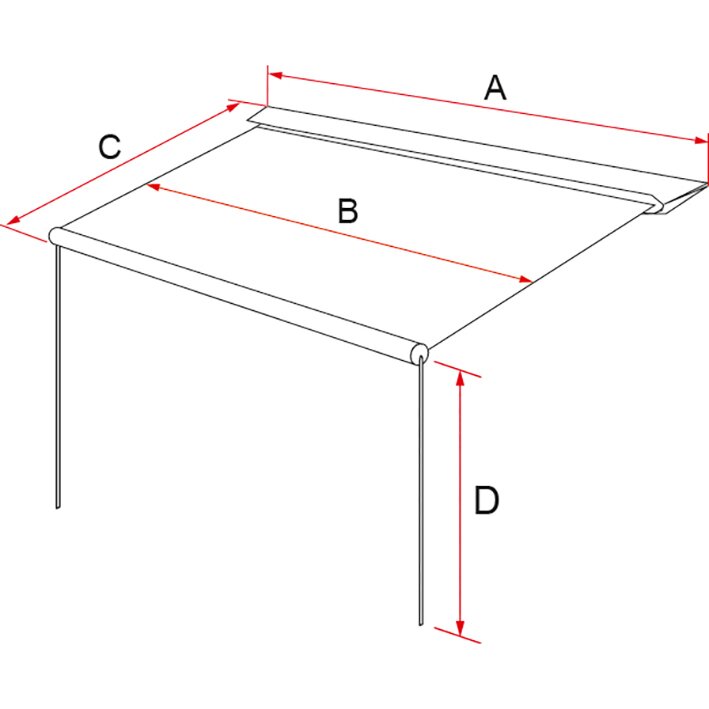 A

C

B

D